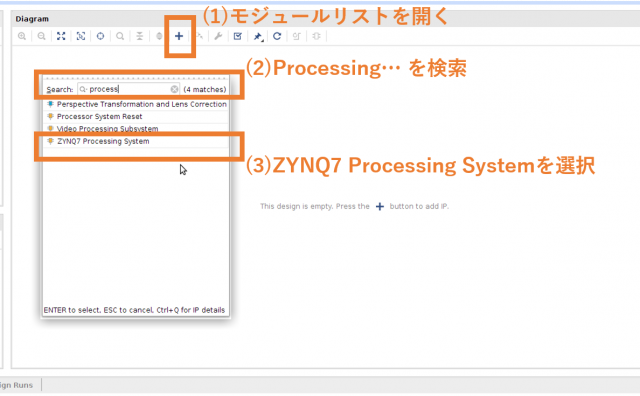 Diagram

(1)モジュールリストを開く

(2)Processing… を検索

Search: process (4 matches)

Perspective Transformation and Lens Correction

Processor System Reset

Video Processing Subsystem

ZYNQ7 Processing System

(3)ZYNQ7 Processing Systemを選択

This design is empty. Press the + button to add IP.

ENTER to select, ESC to cancel, Ctrl+Q for IP details

ign Runs